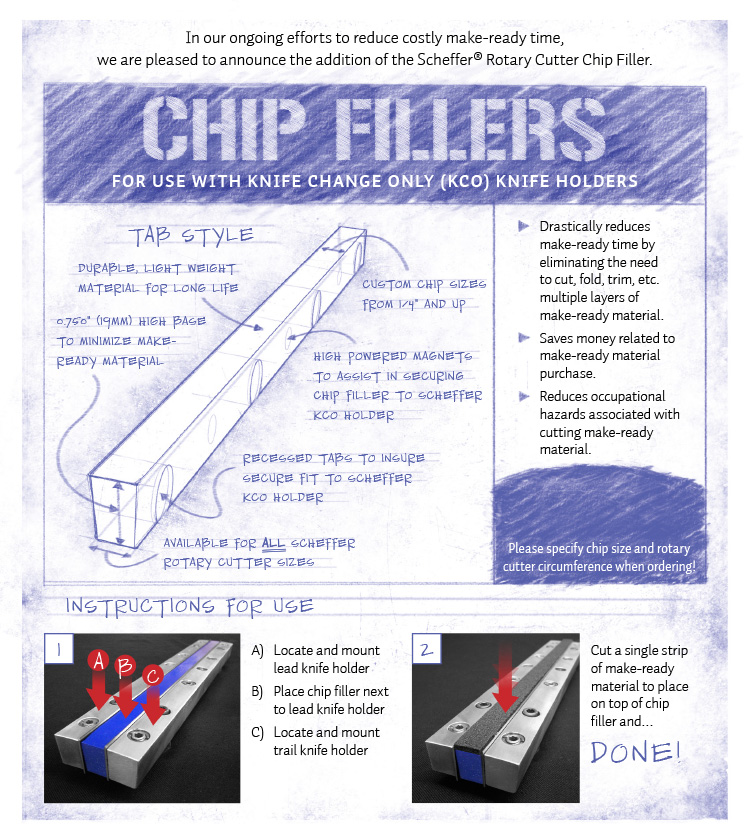 In our ongoing efforts to reduce costly make-ready time, we are pleased to announce the addition of the Scheffer® Rotary Cutter Chip Filler.

CHIP FILLERS

FOR USE WITH KNIFE CHANGE ONLY (KCO) KNIFE HOLDERS

TAB STYLE

DURABLE, LIGHT WEIGHT MATERIAL FOR LONG LIFE

0.750" (19MM) HIGH BASE TO MINIMIZE MAKE-READY MATERIAL

CUSTOM CHIP SIZES FROM 1/4" AND UP

HIGH POWERED MAGNETS TO ASSIST IN SECURING CHIP FILLER TO SCHEFFER KCO HOLDER

RECESSED TABS TO INSURE SECURE FIT TO SCHEFFER KCO HOLDER

AVAILABLE FOR ALL SCHEFFER ROTARY CUTTER SIZES

Drastically reduces make-ready time by eliminating the need to cut, fold, trim, etc. multiple layers of make-ready material.

Saves money related to make-ready material purchase.

Reduces occupational hazards associated with cutting make-ready material.

Please specify chip size and rotary cutter circumference when ordering!

INSTRUCTIONS FOR USE

1

A B C

A) Locate and mount lead knife holder

B) Place chip filler next to lead knife holder

C) Locate and mount trail knife holder

2

Cut a single strip of make-ready material to place on top of chip filler and...

DONE!